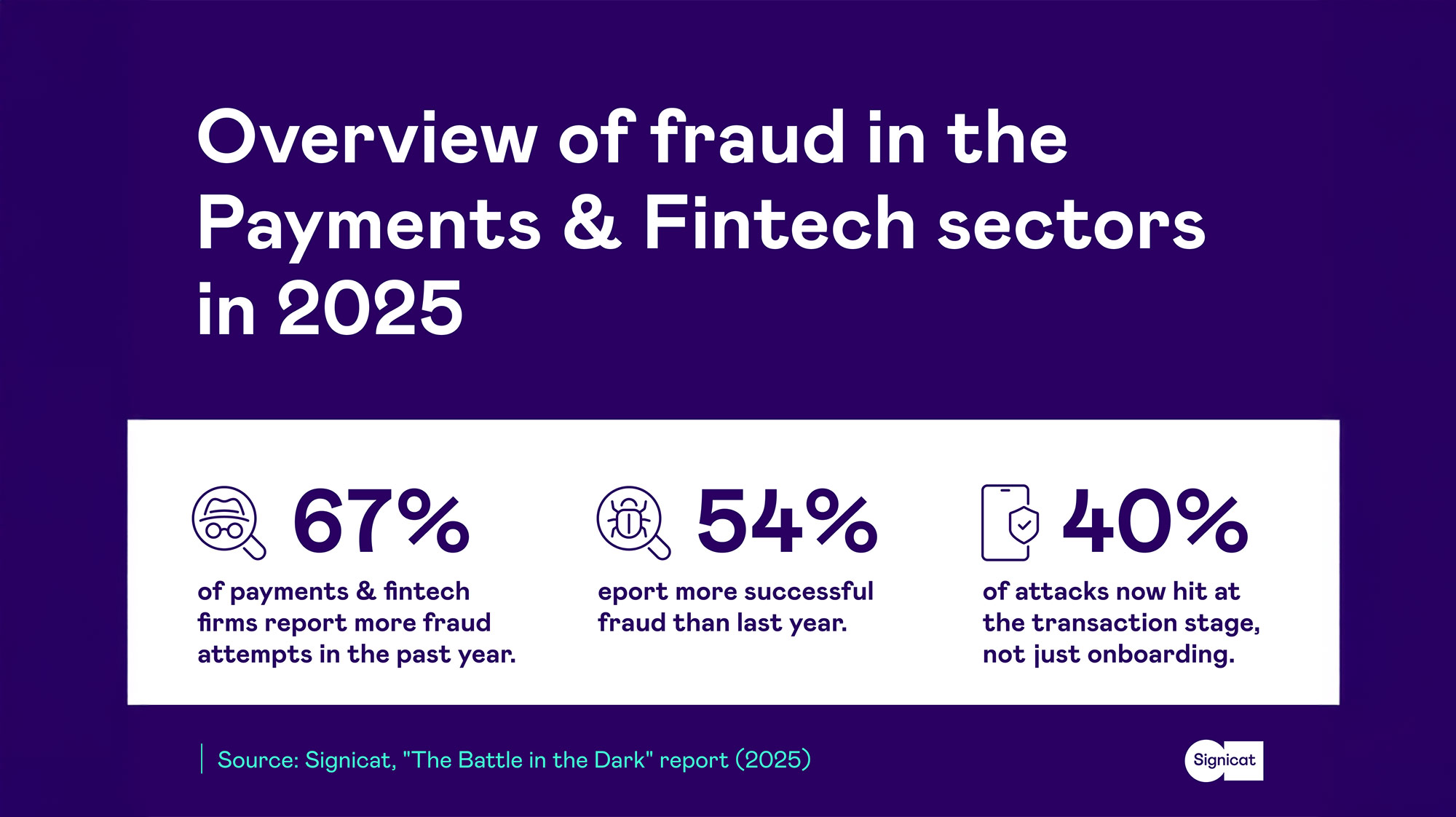 Overview of fraud in the Payments & Fintech sectors in 2025

67%

of payments & fintech firms report more fraud attempts in the past year.

54%

eport more successful fraud than last year.

40%

of attacks now hit at the transaction stage, not just onboarding.

Source: Signicat, "The Battle in the Dark" report (2025)

Signicat