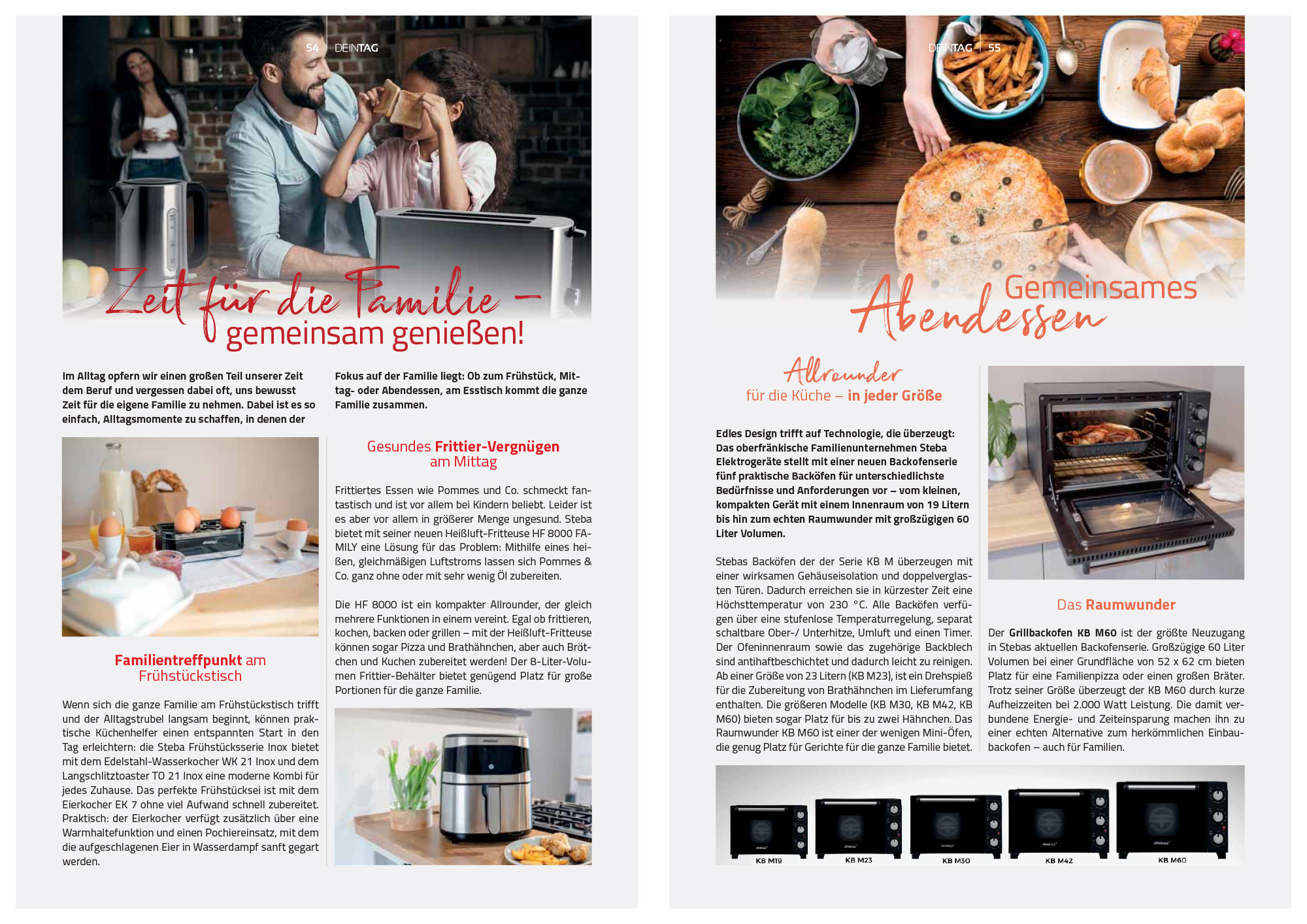 54 DEINTAG

Zeit für die Familie – gemeinsam genießen!

Im Alltag opfern wir einen großen Teil unserer Zeit dem Beruf und vergessen dabei oft, uns bewusst Zeit für die eigene Familie zu nehmen. Dabei ist es so einfach, Alltagsmomente zu schaffen, in denen der Fokus auf der Familie liegt: Ob zum Frühstück, Mittag- oder Abendessen, am Esstisch kommt die ganze Familie zusammen.

Familientreffpunkt am Frühstückstisch

Wenn sich die ganze Familie am Frühstückstisch trifft und der Alltagstrubel langsam beginnt, können praktische Küchenhelfer einen entspannten Start in den Tag erleichtern: die Steba Frühstücksserie Inox bietet mit dem Edelstahl-Wasserkocher WK 21 Inox und dem Langschlitztoaster TO 21 Inox eine moderne Kombi für jedes Zuhause. Das perfekte Frühstücksei ist mit dem Eierkocher EK 7 ohne viel Aufwand schnell zubereitet. Praktisch: der Eierkocher verfügt zusätzlich über eine Warmhaltefunktion und einen Pochiereinsatz, mit dem die aufgeschlagenen Eier in Wasserdampf sanft gegart werden.

Gesundes Frittier-Vergnügen am Mittag

Frittiertes Essen wie Pommes und Co. schmeckt fantastisch und ist vor allem bei Kindern beliebt. Leider ist es aber vor allem in größerer Menge ungesund. Steba bietet mit seiner neuen Heißluft-Fritteuse HF 8000 FAMILY eine Lösung für das Problem: Mithilfe eines heißen, gleichmäßigen Luftstroms lassen sich Pommes & Co. ganz ohne oder mit sehr wenig Öl zubereiten.

Die HF 8000 ist ein kompakter Allrounder, der gleich mehrere Funktionen in einem vereint. Egal ob frittieren, kochen, backen oder grillen – mit der Heißluft-Fritteuse können sogar Pizza und Brathähnchen, aber auch Brötchen und Kuchen zubereitet werden! Der 8-Liter-Volumen Frittier-Behälter bietet genügend Platz für große Portionen für die ganze Familie.

DEINTAG 55

Gemeinsames Abendessen

Allrounder für die Küche – in jeder Größe

Edles Design trifft auf Technologie, die überzeugt: Das oberfränkische Familienunternehmen Steba Elektrogeräte stellt mit einer neuen Backofenserie fünf praktische Backöfen für unterschiedlichste Bedürfnisse und Anforderungen vor – vom kleinen, kompakten Gerät mit einem Innenraum von 19 Litern bis hin zum echten Raumwunder mit großzügigen 60 Liter Volumen.

Stebas Backöfen der der Serie KB M überzeugen mit einer wirksamen Gehäuseisolation und doppelverglasten Türen. Dadurch erreichen sie in kürzester Zeit eine Höchsttemperatur von 230 °C. Alle Backöfen verfügen über eine stufenlose Temperaturregelung, separat schaltbare Ober-/ Unterhitze, Umluft und einen Timer. Der Ofeninnenraum sowie das zugehörige Backblech sind antihaftbeschichtet und dadurch leicht zu reinigen. Ab einer Größe von 23 Litern (KB M23), ist ein Drehspieß für die Zubereitung von Brathähnchen im Lieferumfang enthalten. Die größeren Modelle (KB M30, KB M42, KB M60) bieten sogar Platz für bis zu zwei Hähnchen. Das Raumwunder KB M60 ist einer der wenigen Mini-Öfen, die genug Platz für Gerichte für die ganze Familie bietet.

Das Raumwunder

Der Grillbackofen KB M60 ist der größte Neuzugang in Stebas aktuellen Backofenserie. Großzügige 60 Liter Volumen bei einer Grundfläche von 52 x 62 cm bieten Platz für eine Familienpizza oder einen großen Bräter. Trotz seiner Größe überzeugt der KB M60 durch kurze Aufheizzeiten bei 2.000 Watt Leistung. Die damit verbundene Energie- und Zeiteinsparung machen ihn zu einer echten Alternative zum herkömmlichen Einbaubackofen – auch für Familien.

KB M19 KB M23 KB M30 KB M42 KB M60