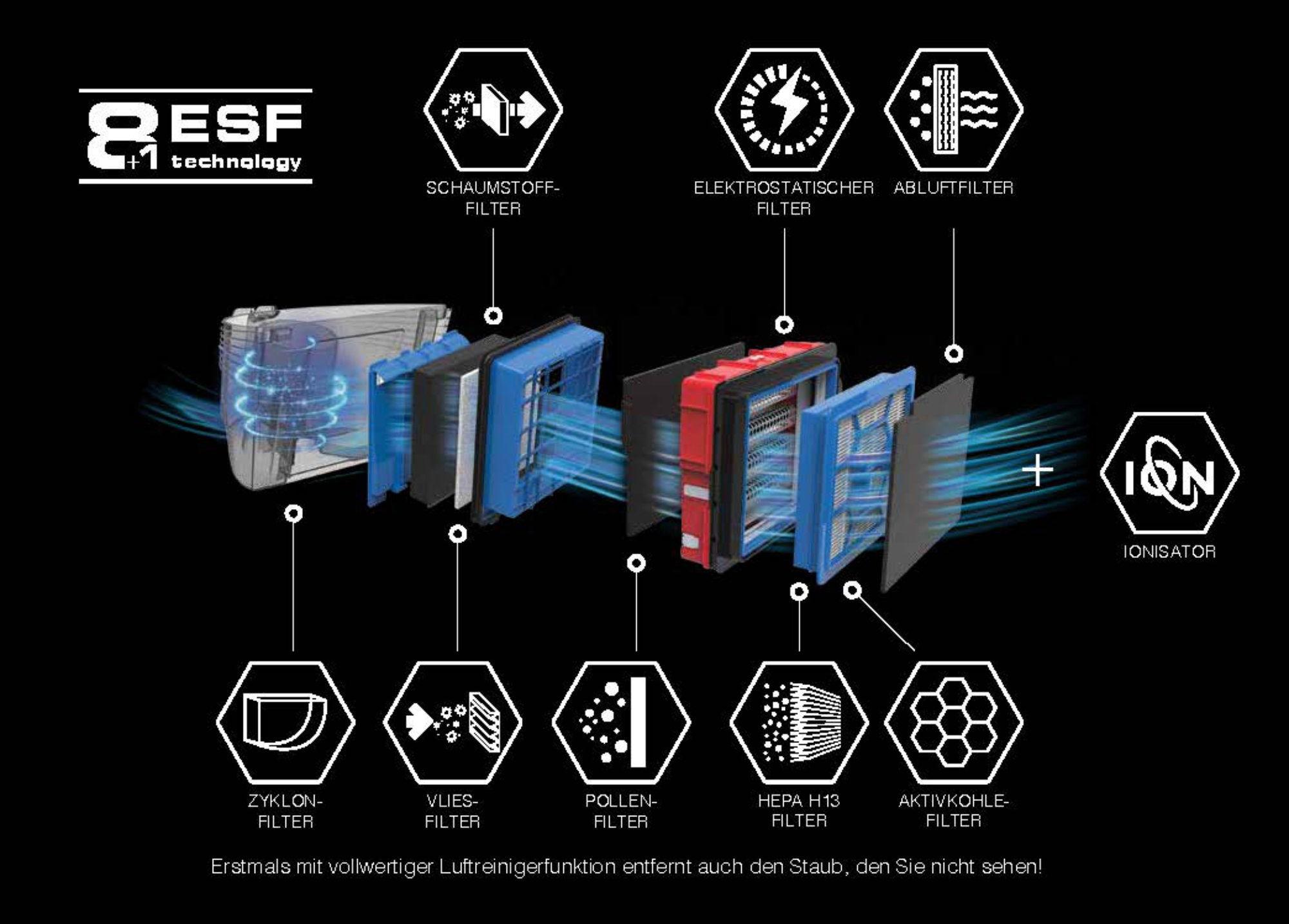 8+1 ESF technology

SCHAUMSTOFF-FILTER

ELEKTROSTATISCHER FILTER

ABLUFTFILTER

+

ION

IONISATOR

ZYKLON-FILTER

VLIES-FILTER

POLLEN-FILTER

HEPA H13 FILTER

AKTIVKOHLE-FILTER

Erstmals mit vollwertiger Luftreinigerfunktion entfernt auch den Staub, den Sie nicht sehen!